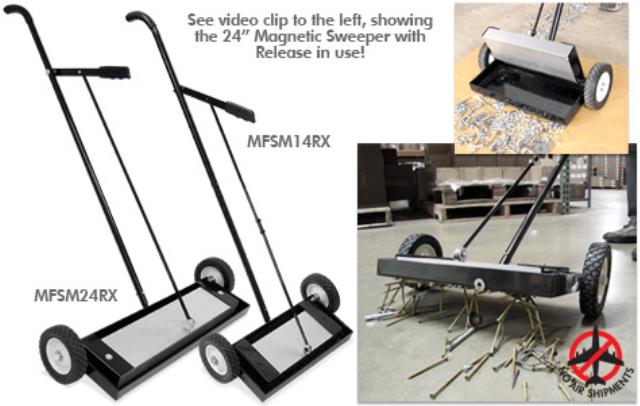 See video clip to the left, showing the 24" Magnetic Sweeper with Release in use!

MFSM14RX

MFSM24RX

NO AIR SHIPMENTS